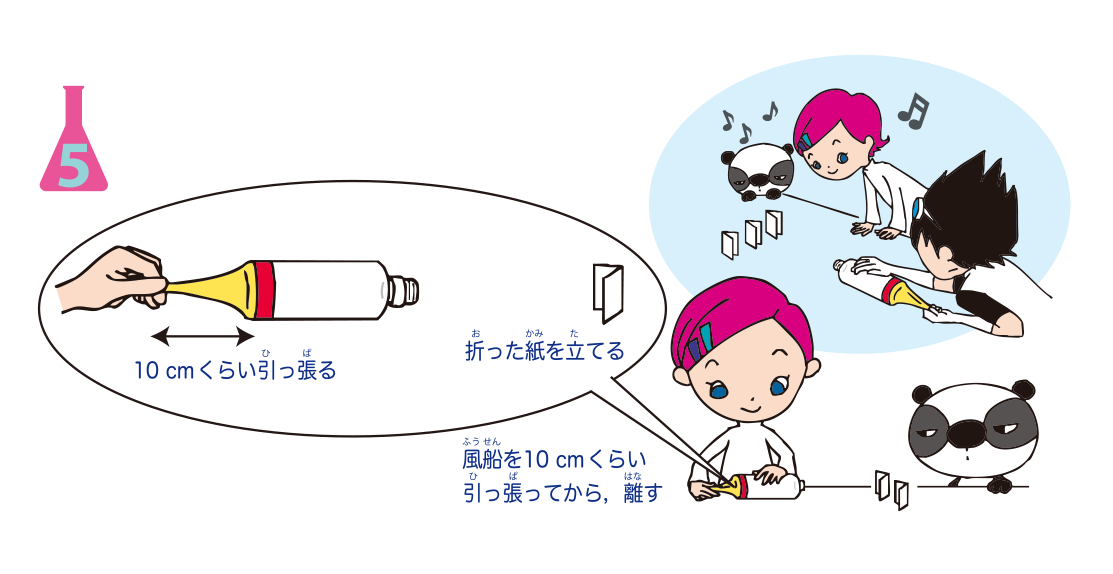 5

10 cmくらい引っ張る

折った紙を立てる

風船を10 cmくらい引っ張ってから，離す