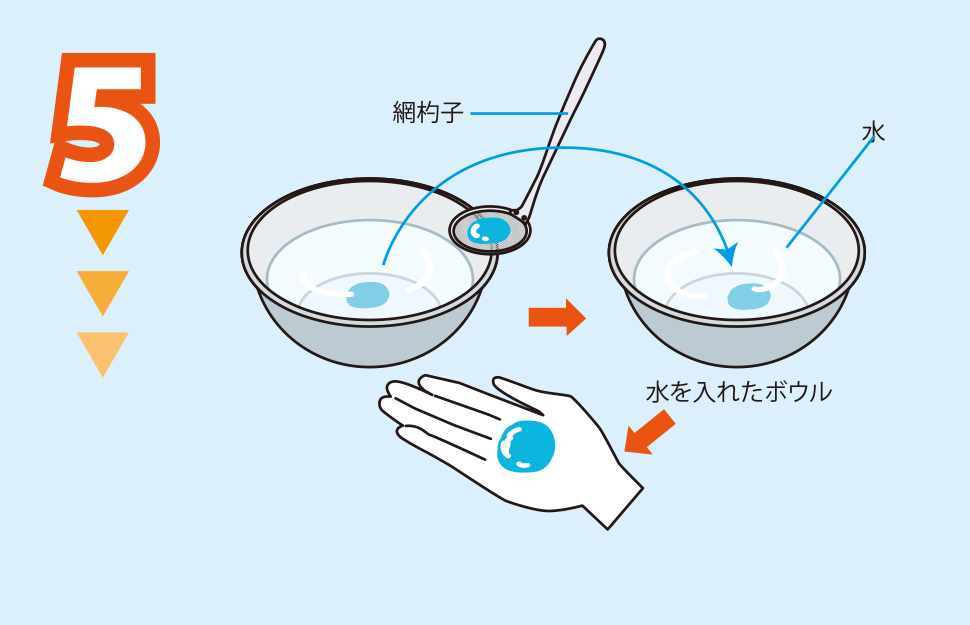 5

網杓子

水

水を入れたボウル